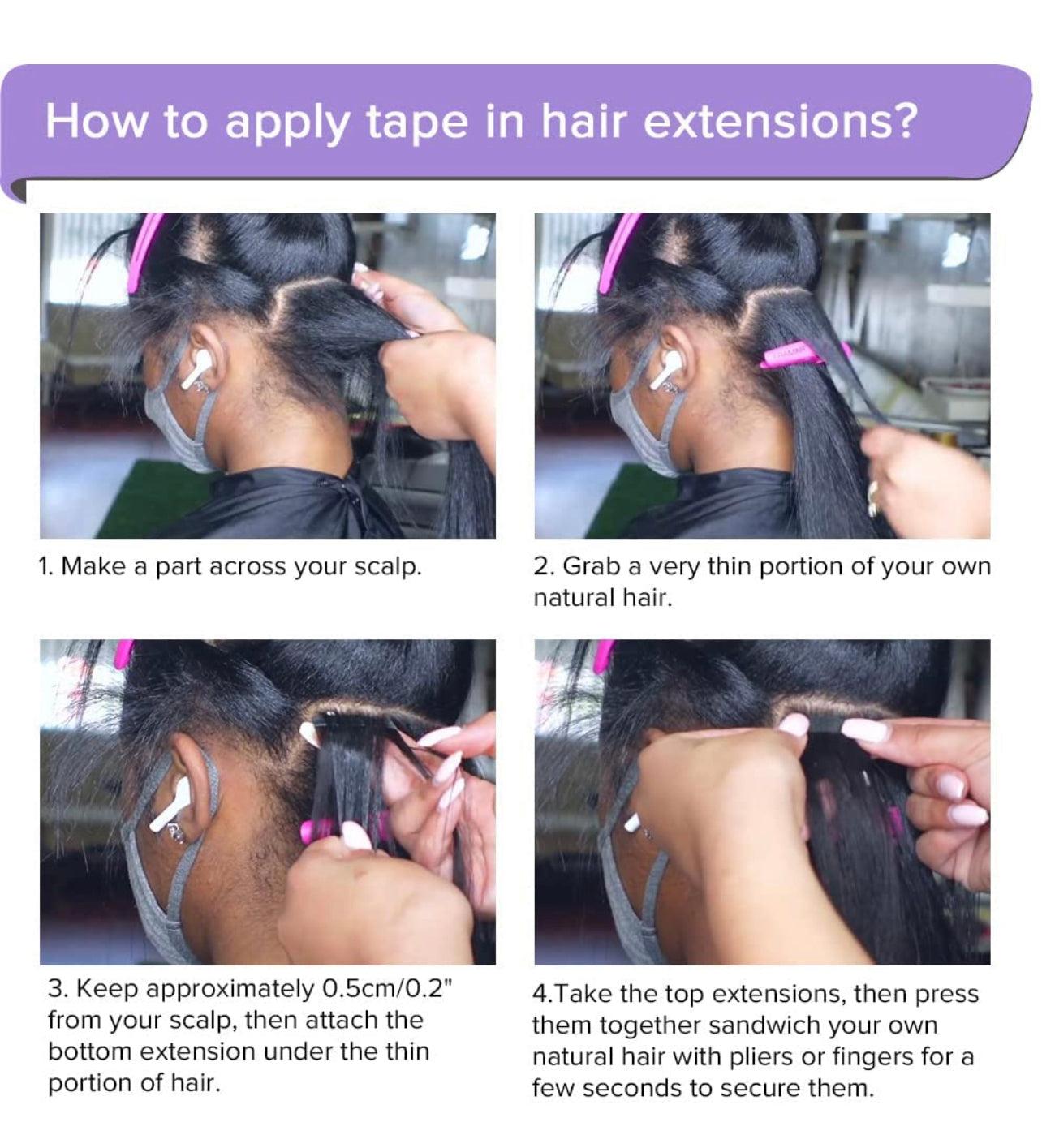 How to apply tape in hair extensions?

1. Make a part across your scalp.

2. Grab a very thin portion of your own natural hair.

3. Keep approximately 0.5cm/0.2" from your scalp, then attach the bottom extension under the thin portion of hair.

4.Take the top extensions, then press them together sandwich your own natural hair with pliers or fingers for a few seconds to secure them.